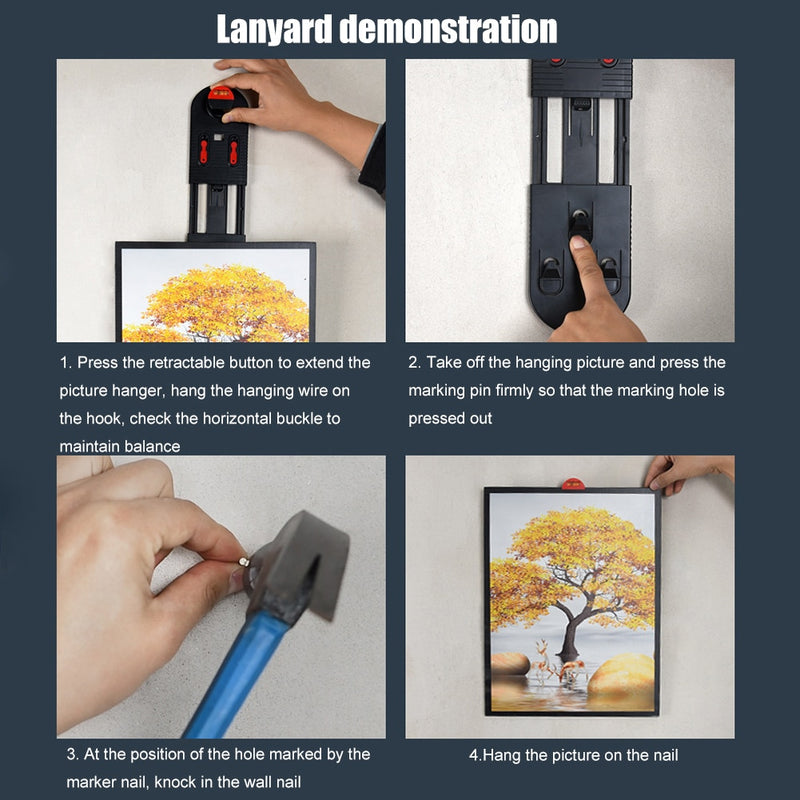 Lanyard demonstration

1. Press the retractable button to extend the picture hanger, hang the hanging wire on the hook, check the horizontal buckle to maintain balance

2. Take off the hanging picture and press the marking pin firmly so that the marking hole is pressed out

3. At the position of the hole marked by the marker nail, knock in the wall nail

4.Hang the picture on the nail