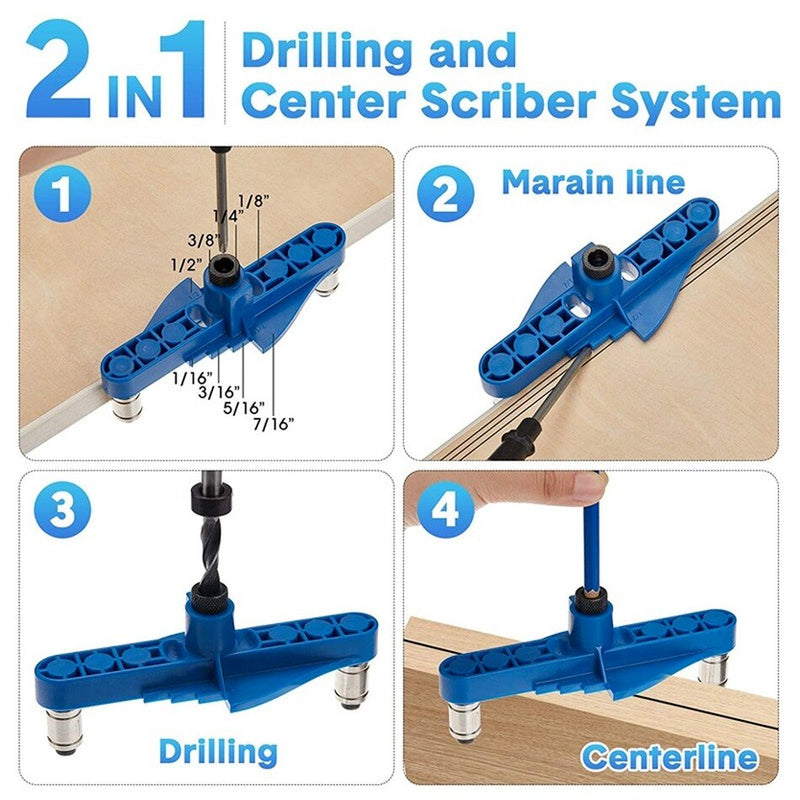 2 IN 1 Drilling and Center Scriber System

1

1/8"
1/4"
3/8"
1/2"
1/16"
3/16"
5/16"
7/16"

2 Marain line

3

Drilling

4

Centerline